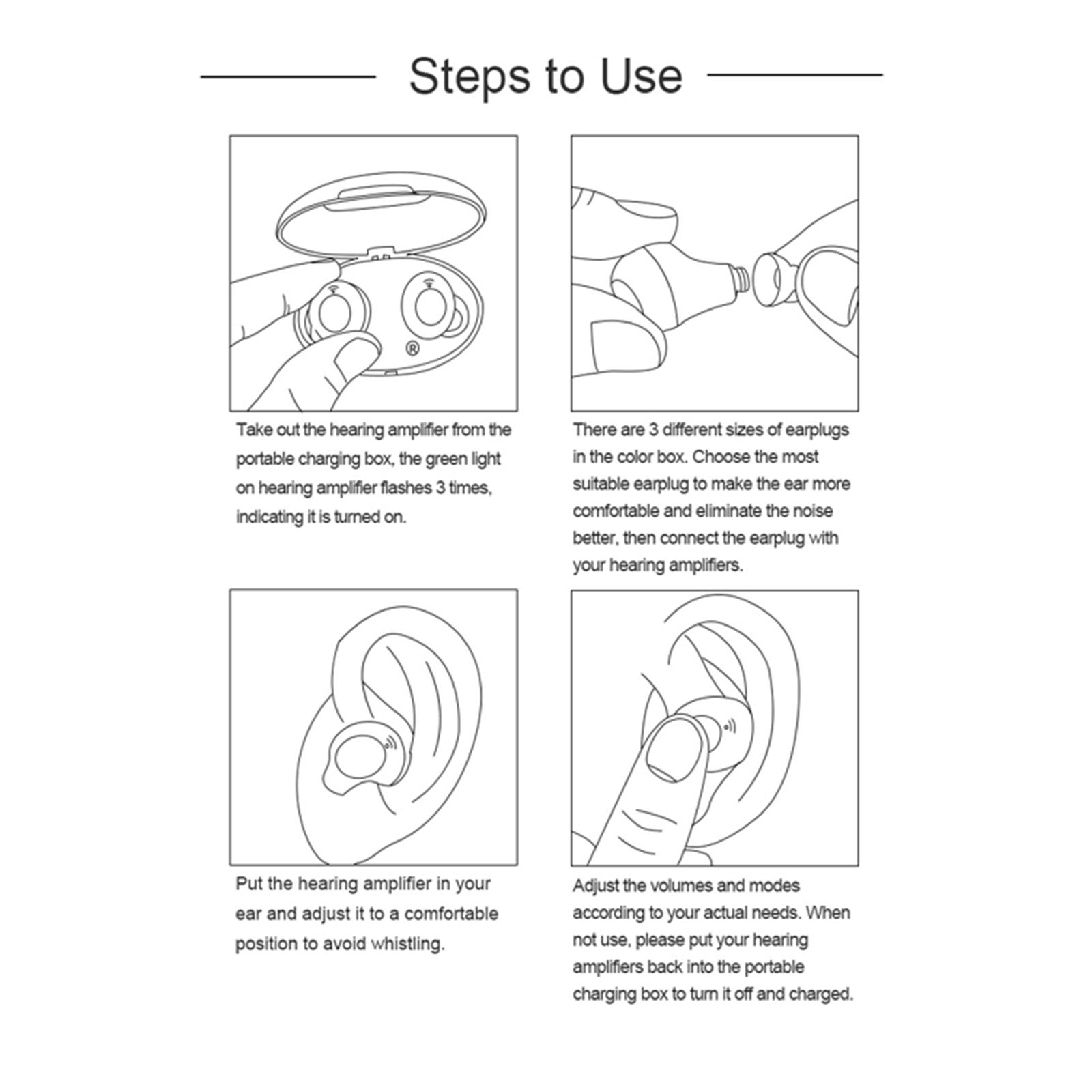 Steps to Use

®

Take out the hearing amplifier from the portable charging box, the green light on hearing amplifier flashes 3 times, indicating it is turned on.

There are 3 different sizes of earplugs in the color box. Choose the most suitable earplug to make the ear more comfortable and eliminate the noise better, then connect the earplug with your hearing amplifiers.

Put the hearing amplifier in your ear and adjust it to a comfortable position to avoid whistling.

Adjust the volumes and modes according to your actual needs. When not use, please put your hearing amplifiers back into the portable charging box to turn it off and charged.