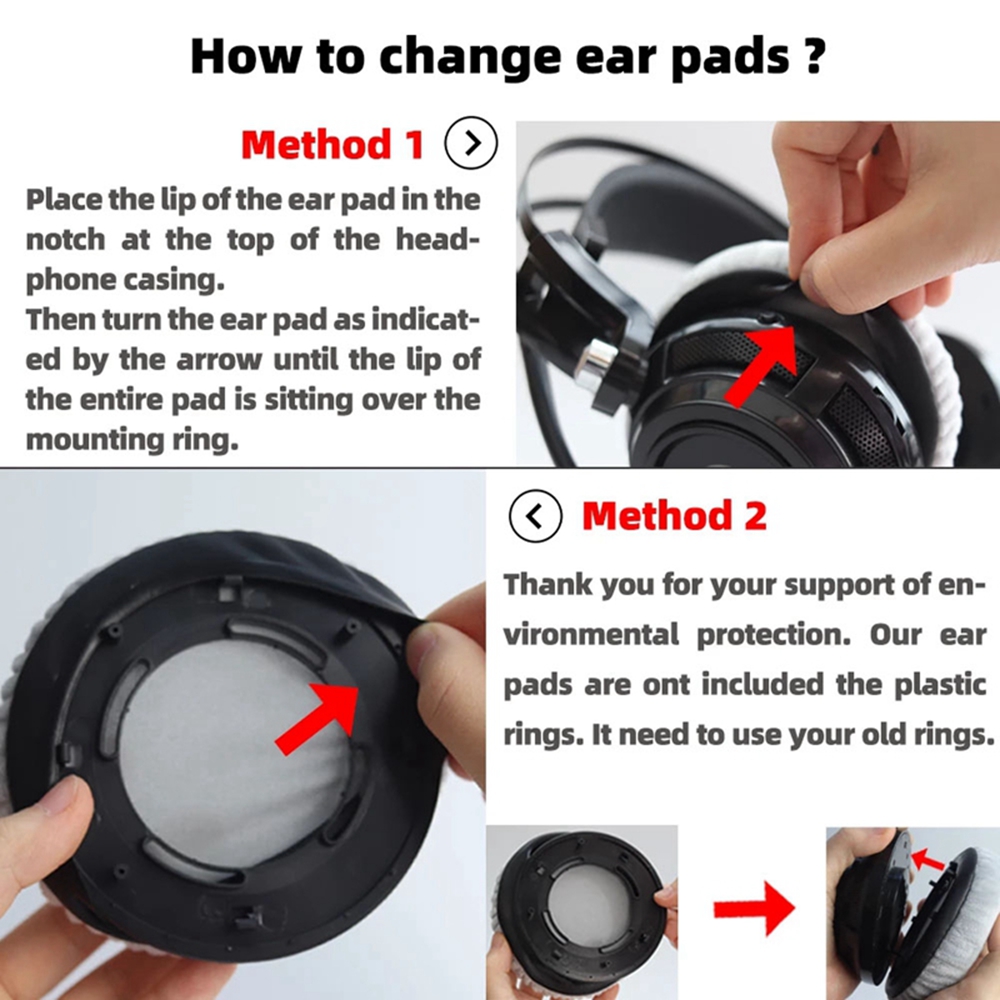 How to change ear pads ?

Method 1

Place the lip of the ear pad in the notch at the top of the headphone casing.
Then turn the ear pad as indicated by the arrow until the lip of the entire pad is sitting over the mounting ring.

Method 2

Thank you for your support of environmental protection. Our ear pads are ont included the plastic rings. It need to use your old rings.