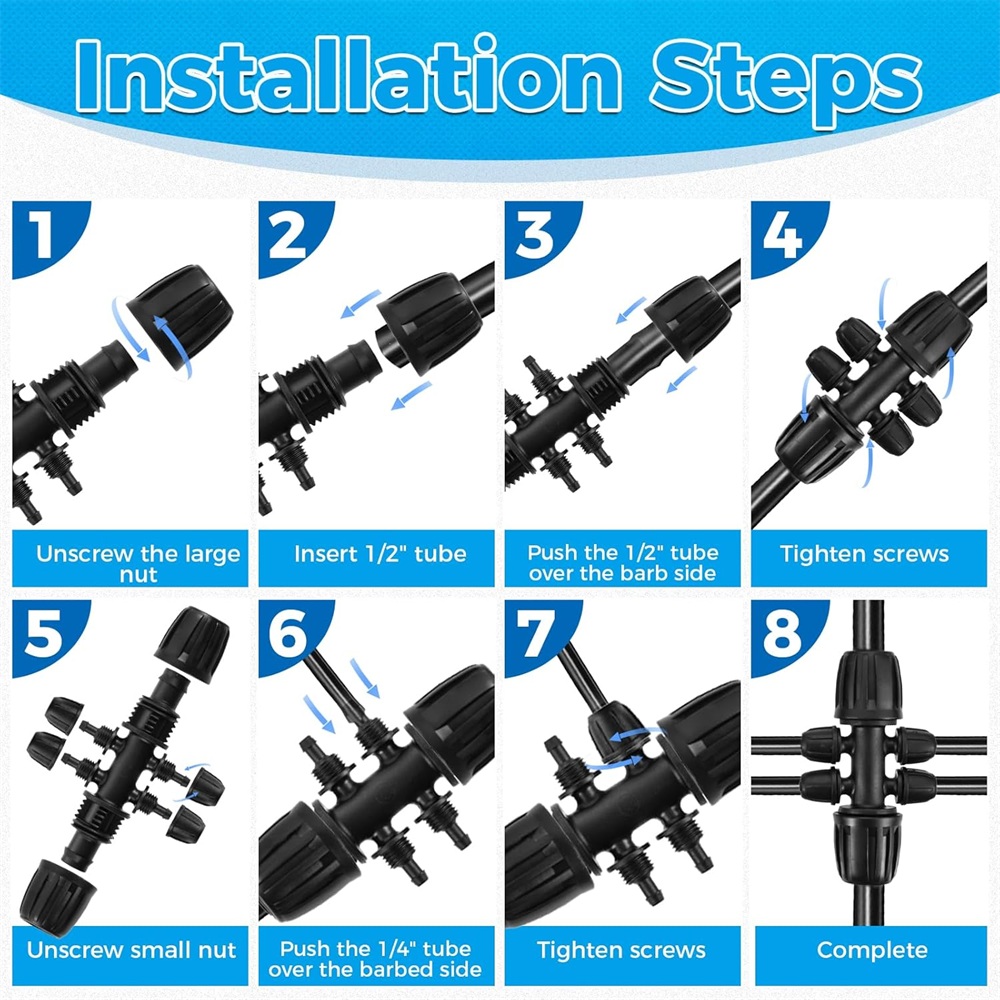 Installation Steps

1
Unscrew the large nut

2
Insert 1/2" tube

3
Push the 1/2" tube over the barb side

4
Tighten screws

5
Unscrew small nut

6
Push the 1/4" tube over the barbed side

7
Tighten screws

8
Complete