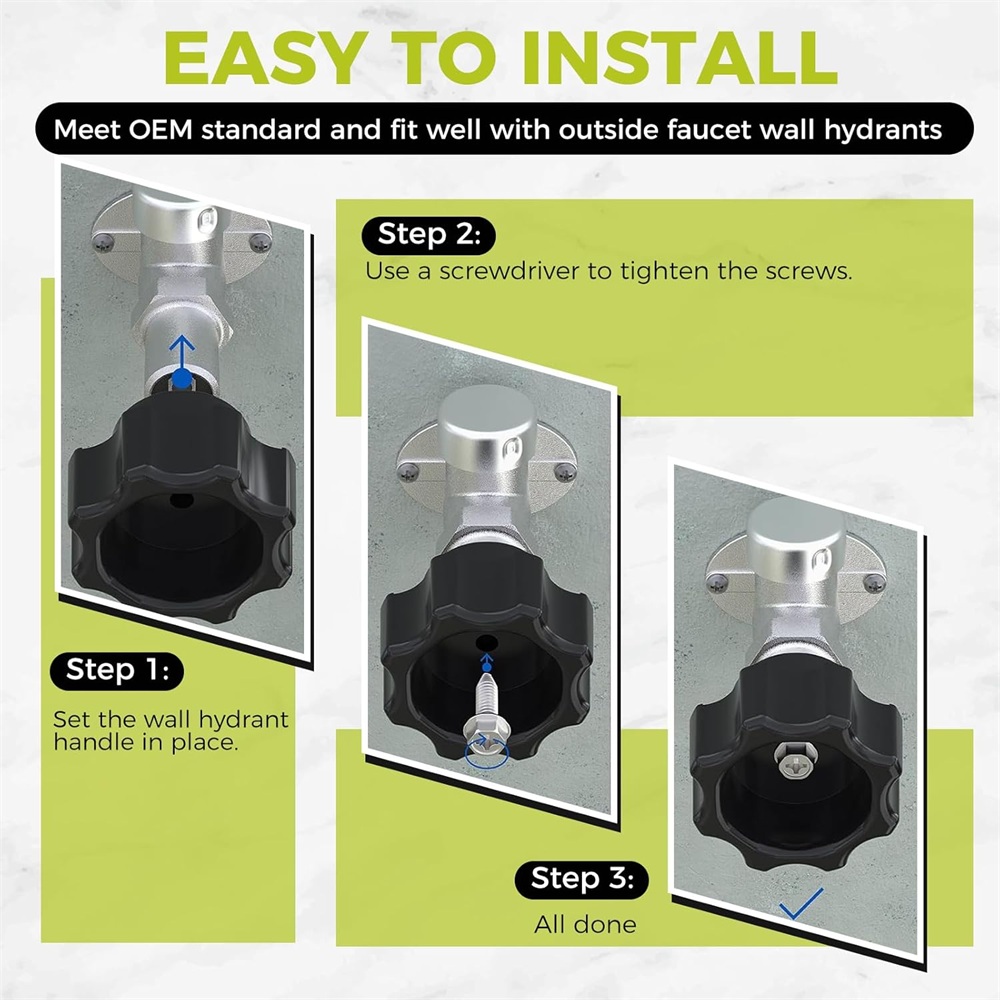 EASY TO INSTALL

Meet OEM standard and fit well with outside faucet wall hydrants

Step 1:

Set the wall hydrant handle in place.

Step 2:

Use a screwdriver to tighten the screws.

Step 3:

All done