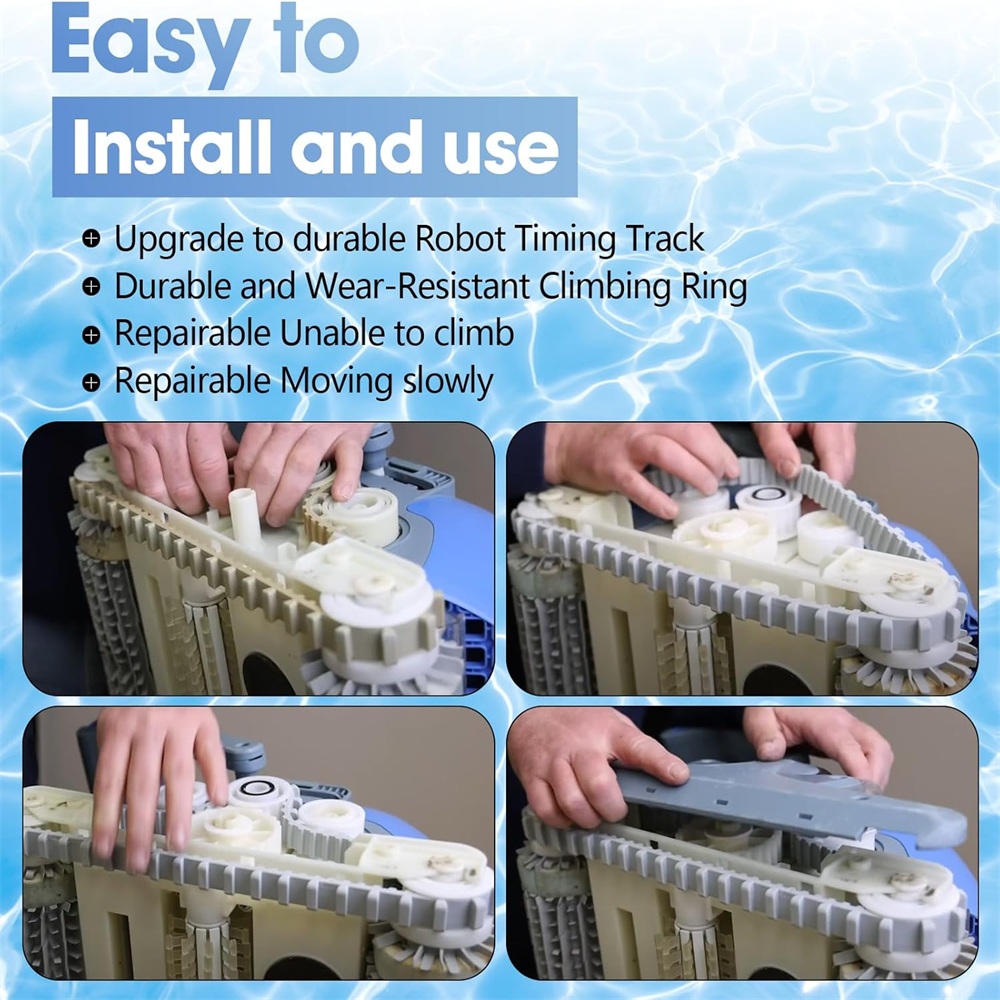 Easy to

Install and use

Upgrade to durable Robot Timing Track
Durable and Wear-Resistant Climbing Ring
Repairable Unable to climb
Repairable Moving slowly