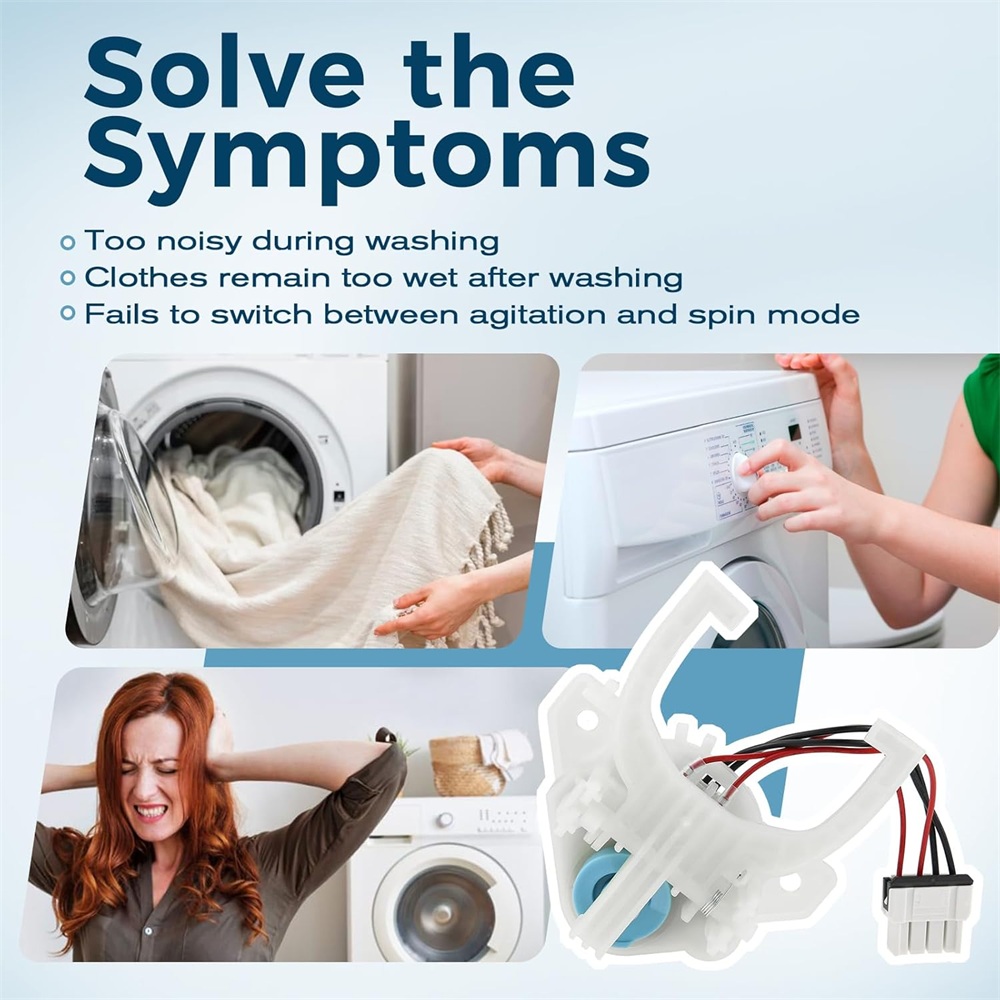 Solve the Symptoms

Too noisy during washing
Clothes remain too wet after washing
Fails to switch between agitation and spin mode