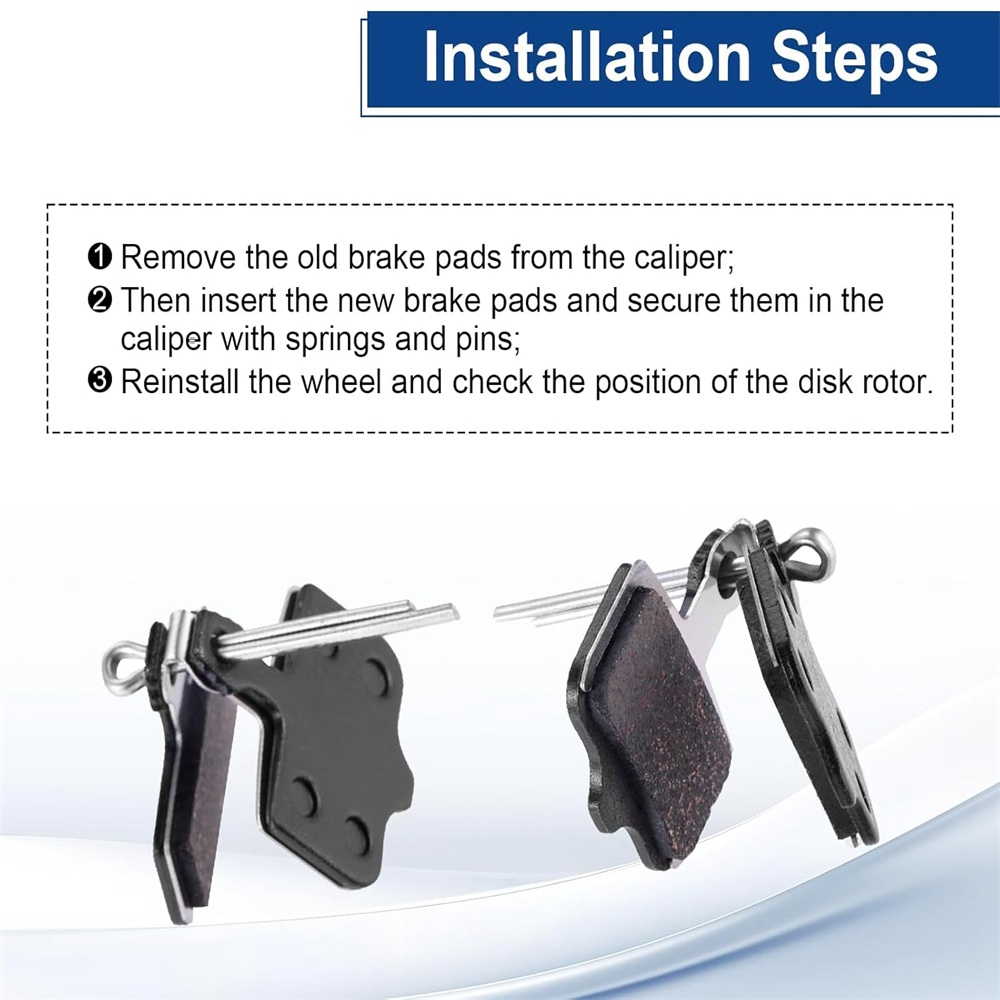 Installation Steps

❶ Remove the old brake pads from the caliper;
❷ Then insert the new brake pads and secure them in the caliper with springs and pins;
❸ Reinstall the wheel and check the position of the disk rotor.